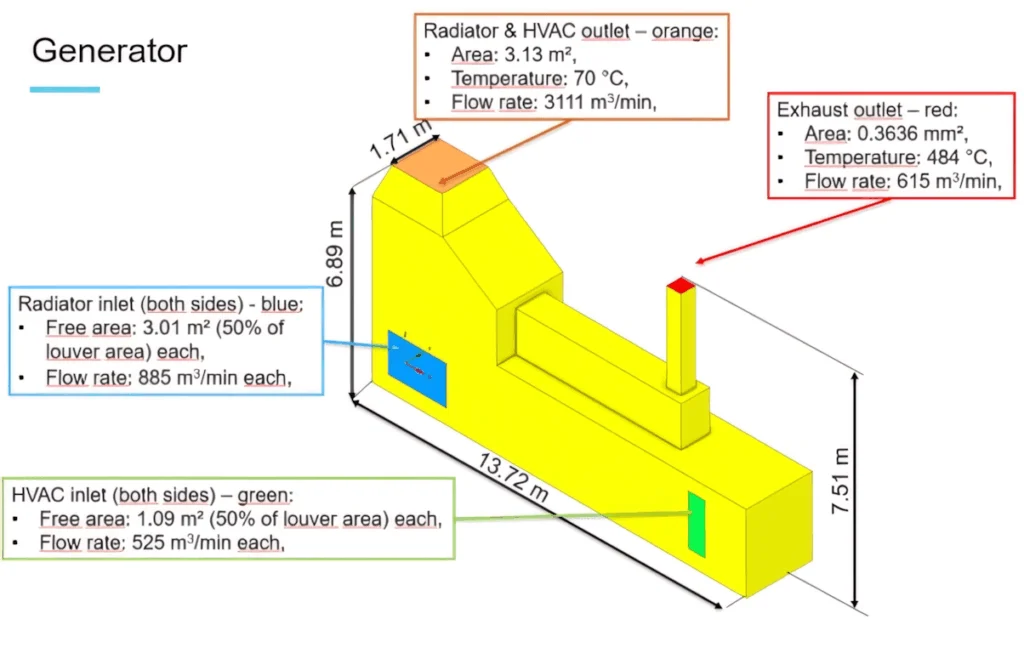 Generator

Radiator & HVAC outlet – orange:
• Area: 3.13 m²,
• Temperature: 70 °C,
• Flow rate: 3111 m³/min,

Exhaust outlet – red:
• Area: 0.3636 mm²,
• Temperature: 484 °C,
• Flow rate: 615 m³/min,

1.71 m

6.89 m

Radiator inlet (both sides) - blue:
• Free area: 3.01 m² (50% of louver area) each,
• Flow rate: 885 m³/min each,

13.72 m

7.51 m

HVAC inlet (both sides) – green:
• Free area: 1.09 m² (50% of louver area) each,
• Flow rate: 525 m³/min each,